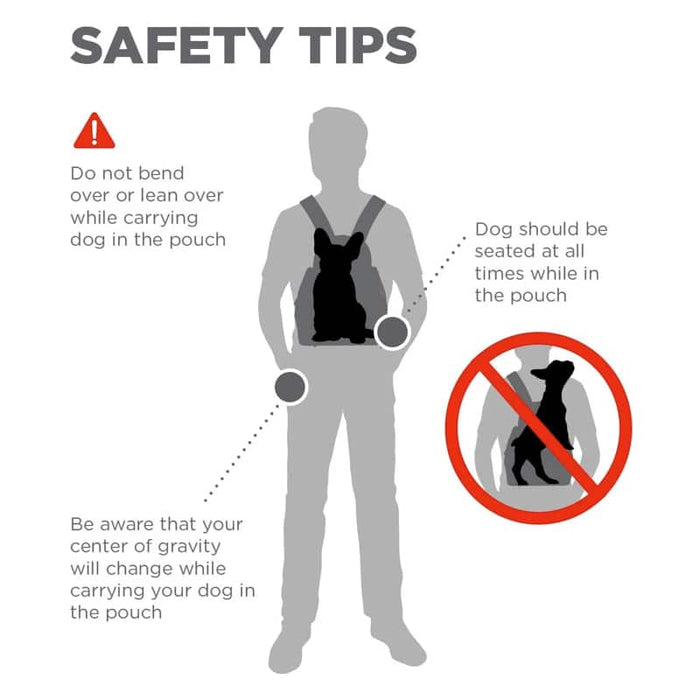 SAFETY TIPS

Do not bend over or lean over while carrying dog in the pouch

Dog should be seated at all times while in the pouch

Be aware that your center of gravity will change while carrying your dog in the pouch