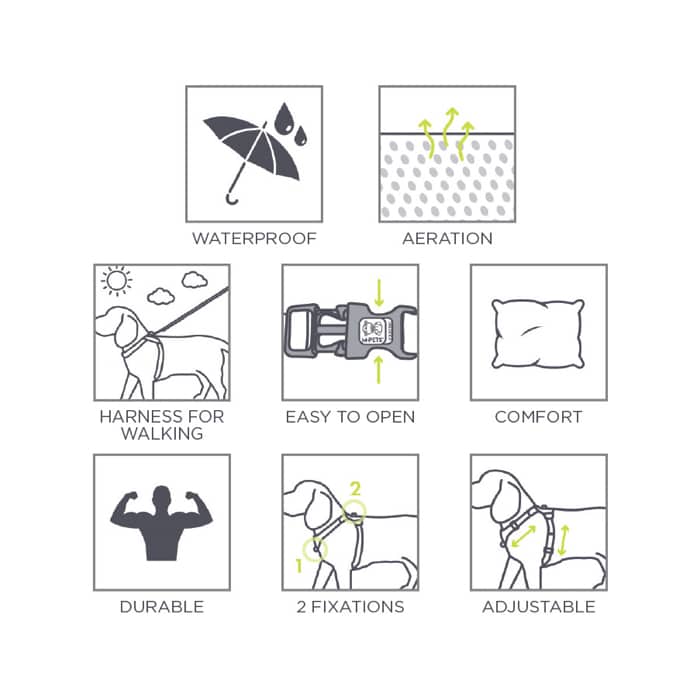 WATERPROOF

AERATION

HARNESS FOR WALKING

M-PETS

EASY TO OPEN

COMFORT

DURABLE

2

1

2 FIXATIONS

ADJUSTABLE